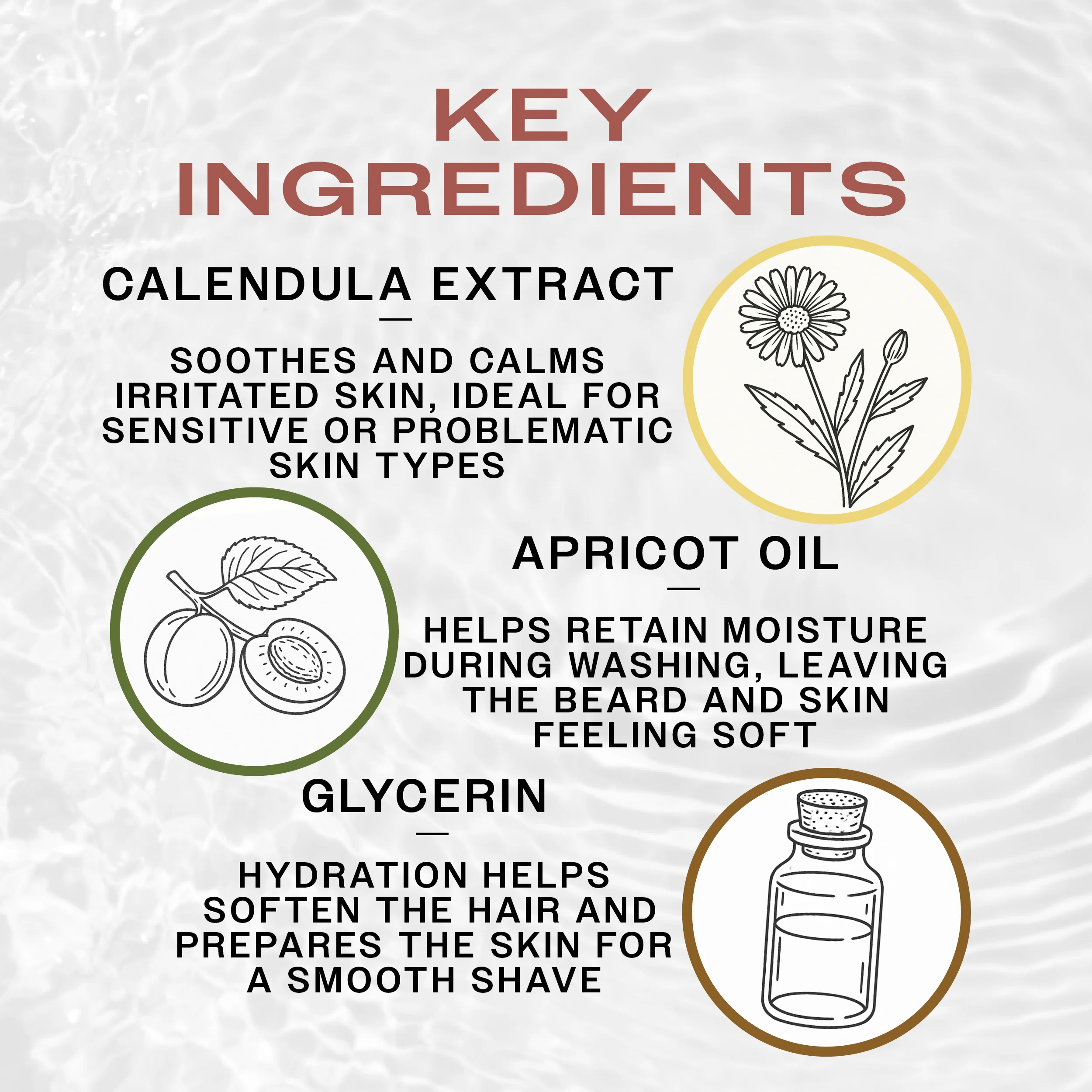 KEY INGREDIENTS

CALENDULA EXTRACT

—

SOOTHES AND CALMS IRRITATED SKIN, IDEAL FOR SENSITIVE OR PROBLEMATIC SKIN TYPES

APRICOT OIL

—

HELPS RETAIN MOISTURE DURING WASHING, LEAVING THE BEARD AND SKIN FEELING SOFT

GLYCERIN

—

HYDRATION HELPS SOFTEN THE HAIR AND PREPARES THE SKIN FOR A SMOOTH SHAVE