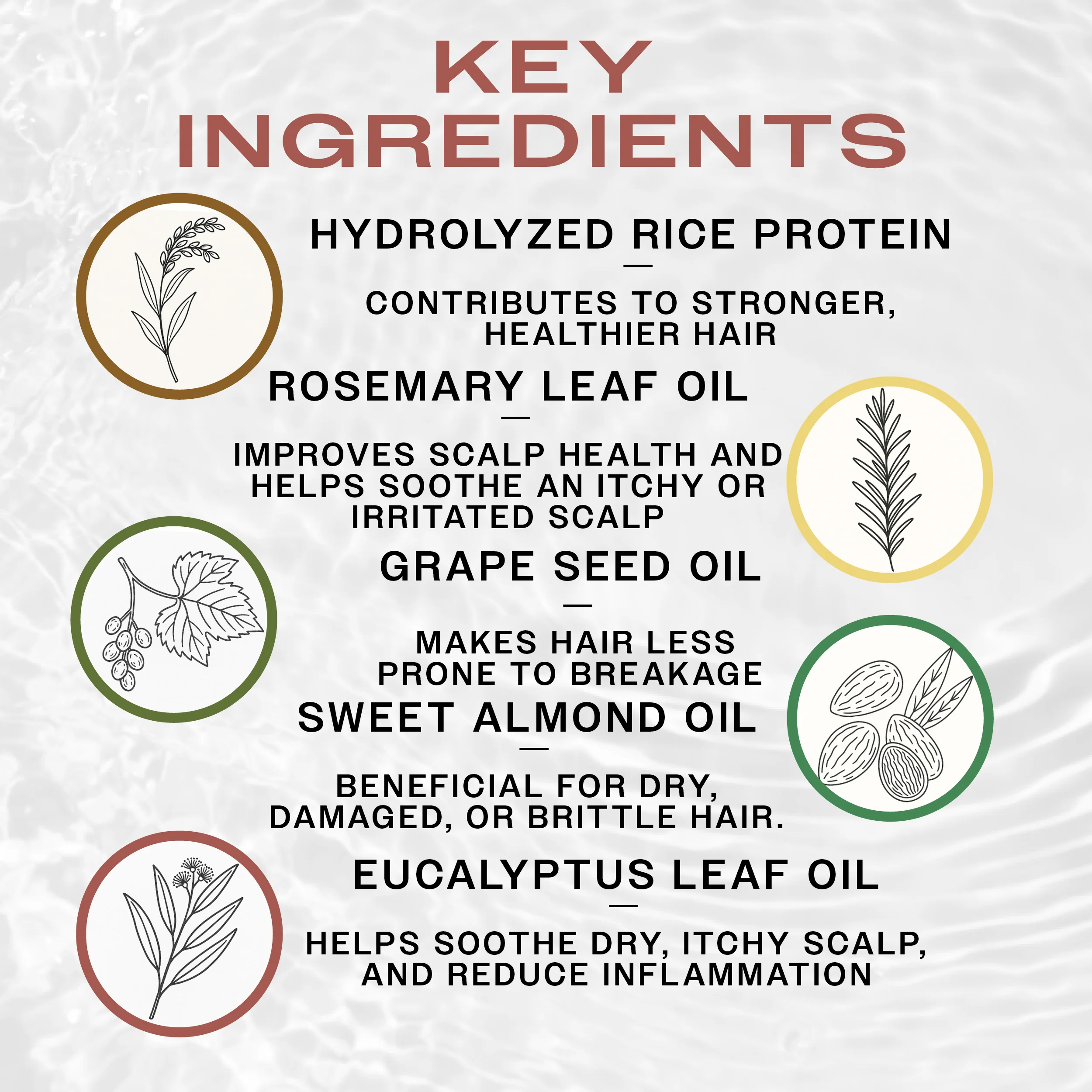 KEY INGREDIENTS

HYDROLYZED RICE PROTEIN
—
CONTRIBUTES TO STRONGER, HEALTHIER HAIR

ROSEMARY LEAF OIL
—
IMPROVES SCALP HEALTH AND HELPS SOOTHE AN ITCHY OR IRRITATED SCALP

GRAPE SEED OIL
—
MAKES HAIR LESS PRONE TO BREAKAGE

SWEET ALMOND OIL
—
BENEFICIAL FOR DRY, DAMAGED, OR BRITTLE HAIR.

EUCALYPTUS LEAF OIL
—
HELPS SOOTHE DRY, ITCHY SCALP, AND REDUCE INFLAMMATION